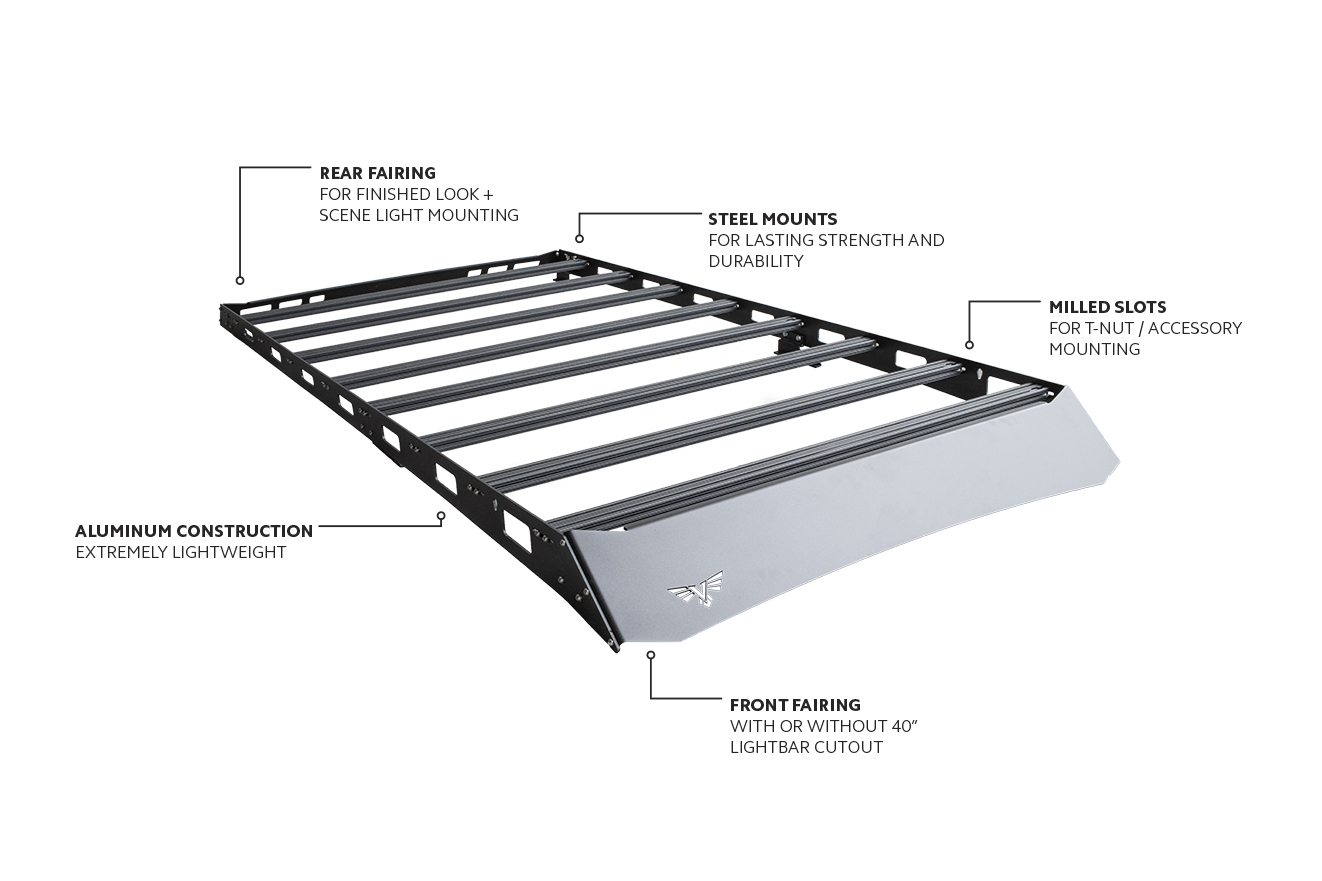 REAR FAIRING
FOR FINISHED LOOK + SCENE LIGHT MOUNTING

STEEL MOUNTS
FOR LASTING STRENGTH AND DURABILITY

MILLED SLOTS
FOR T-NUT / ACCESSORY MOUNTING

ALUMINUM CONSTRUCTION
EXTREMELY LIGHTWEIGHT

FRONT FAIRING
WITH OR WITHOUT 40" LIGHTBAR CUTOUT